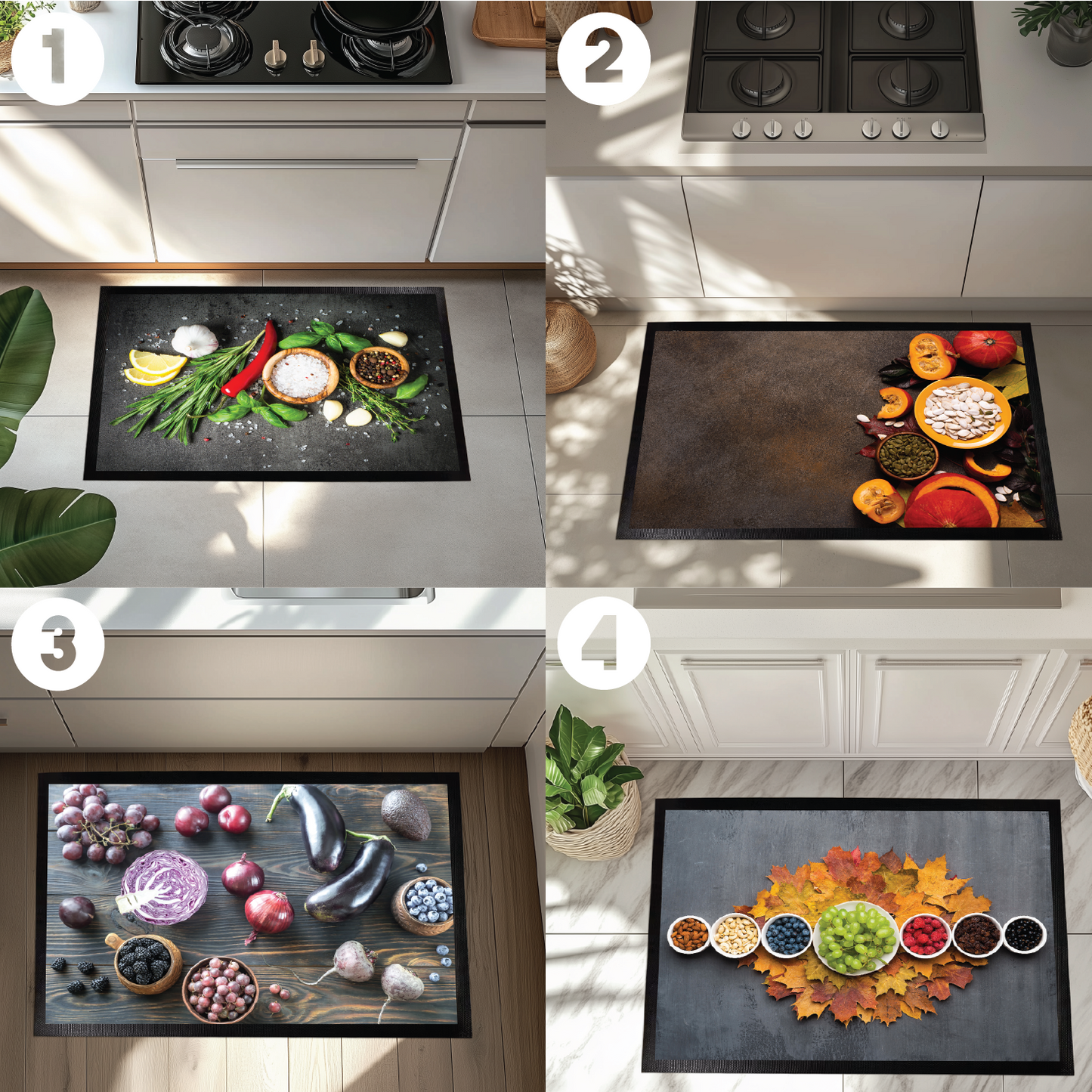 1

2

3

4